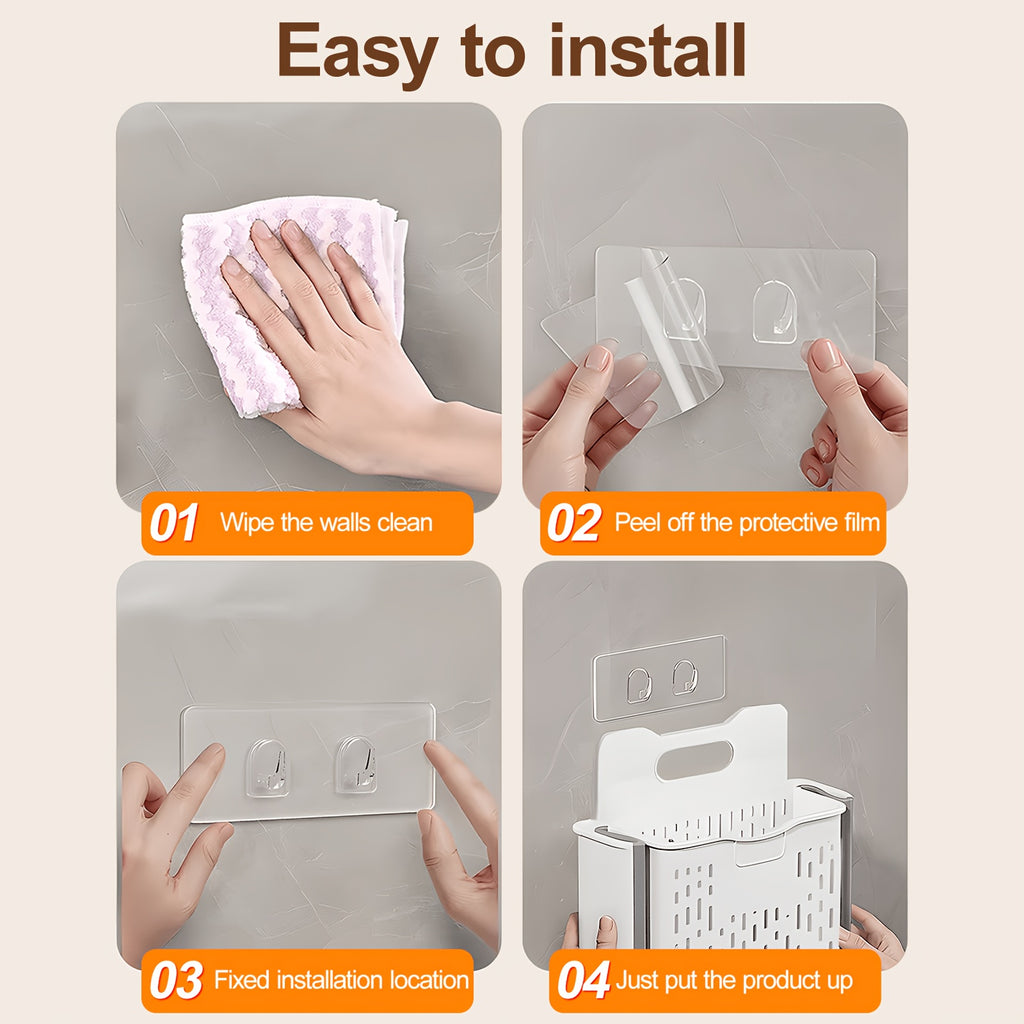 Easy to install

01 Wipe the walls clean

02 Peel off the protective film

03 Fixed installation location

04 Just put the product up