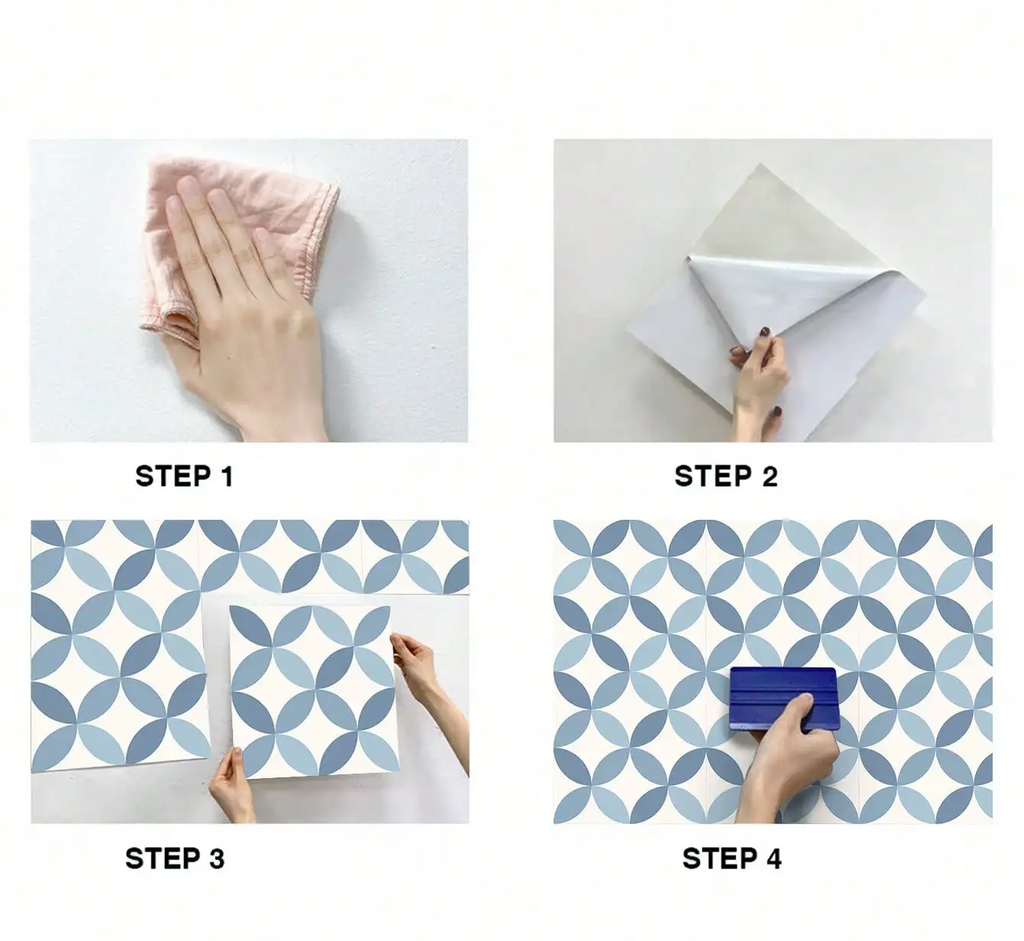 STEP 1

STEP 2

STEP 3

STEP 4