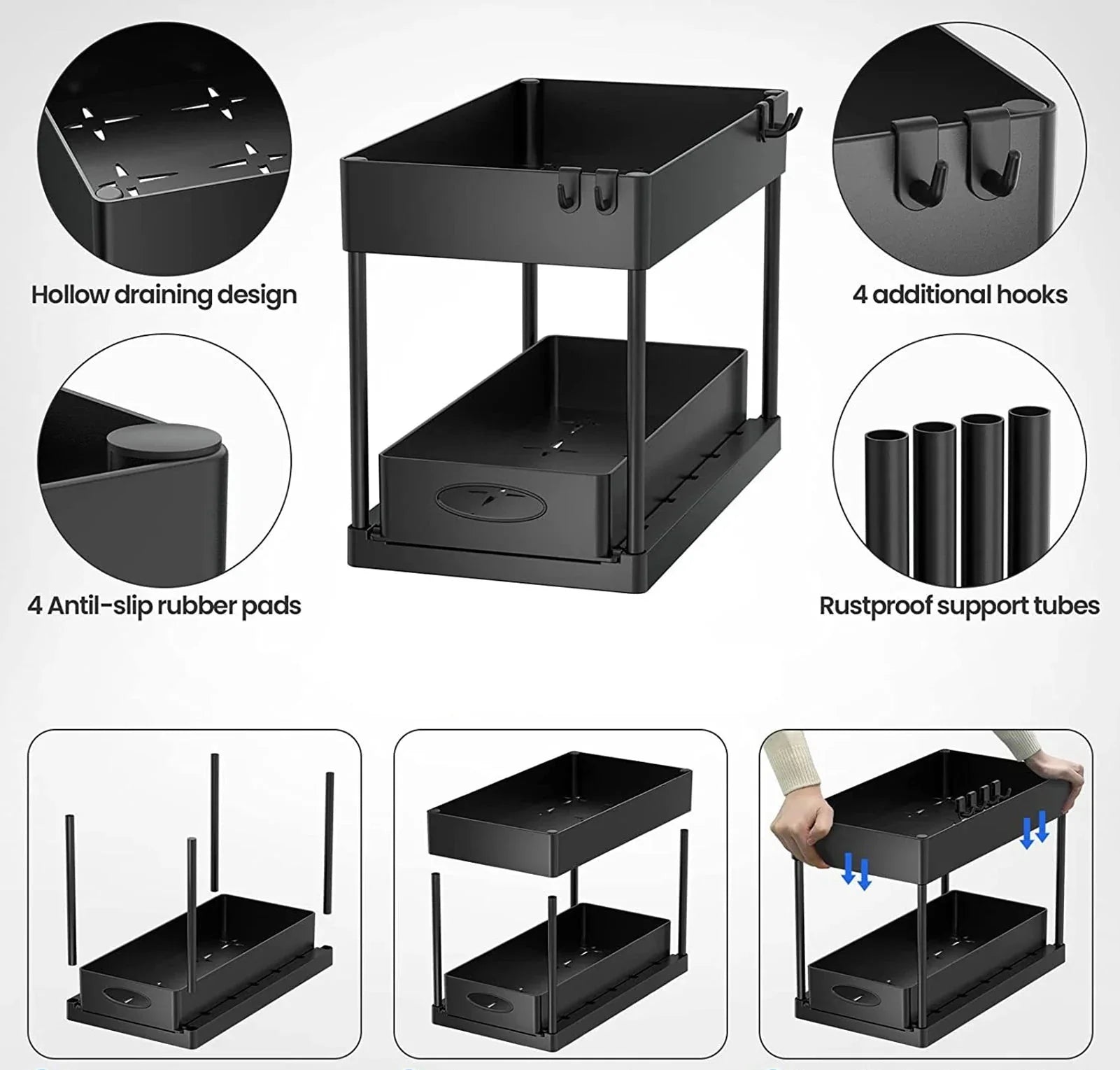 Hollow draining design

4 additional hooks

4 Antil-slip rubber pads

Rustproof support tubes