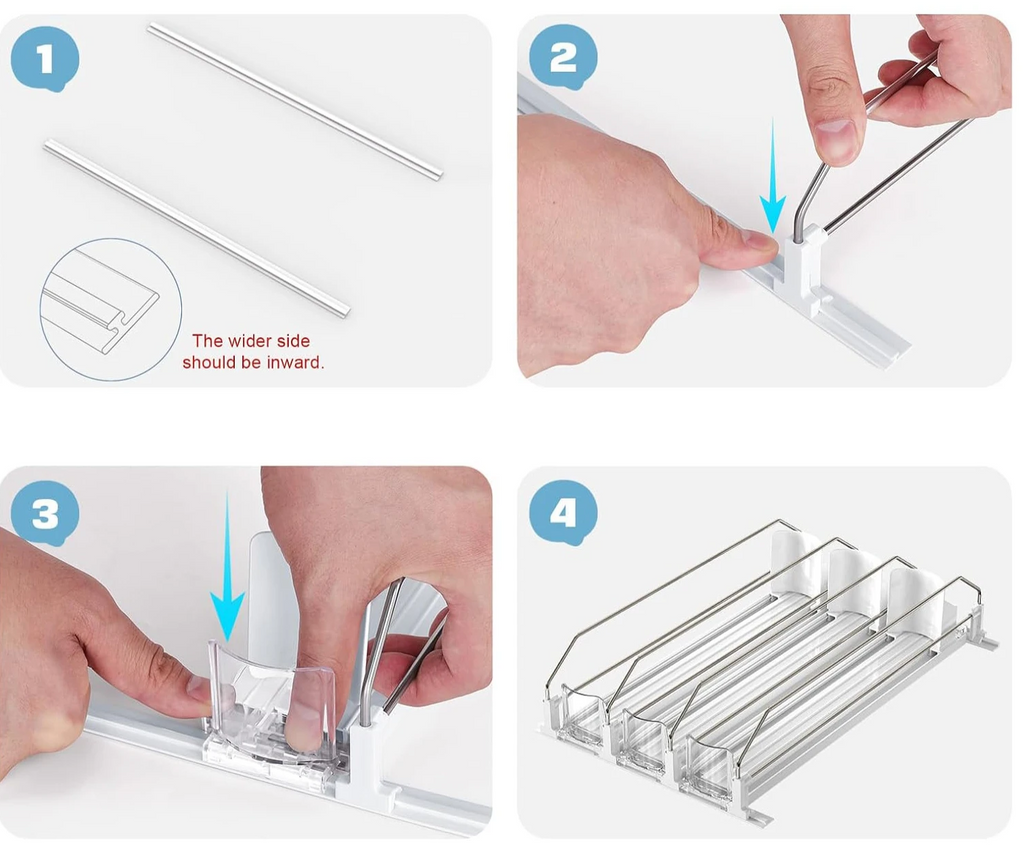 1

The wider side should be inward.

2

3

4