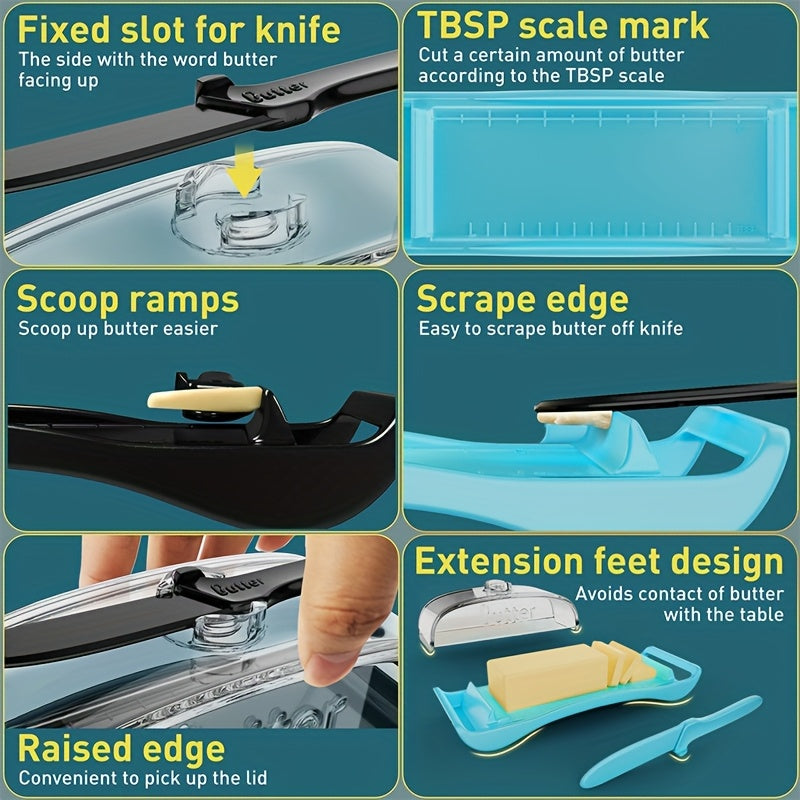 Fixed slot for knife
The side with the word butter facing up

Butter

TBSP scale mark
Cut a certain amount of butter according to the TBSP scale

Scoop ramps
Scoop up butter easier

Scrape edge
Easy to scrape butter off knife

Butter

Raised edge
Convenient to pick up the lid

Extension feet design
Avoids contact of butter with the table

Butter